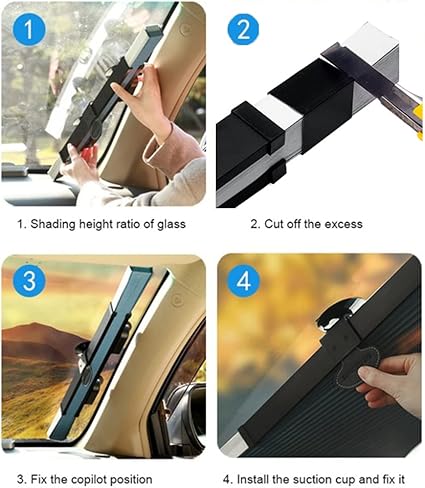 1

2

1. Shading height ratio of glass

2. Cut off the excess

3

4

3. Fix the copilot position

4. Install the suction cup and fix it