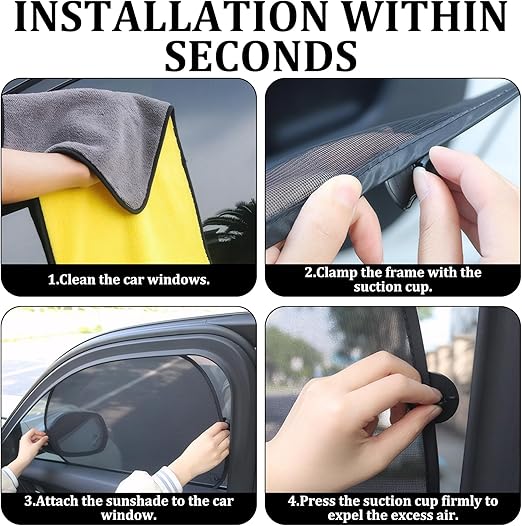 INSTALLATION WITHIN SECONDS

1.Clean the car windows.

2.Clamp the frame with the suction cup.

3.Attach the sunshade to the car window.

4.Press the suction cup firmly to expel the excess air.