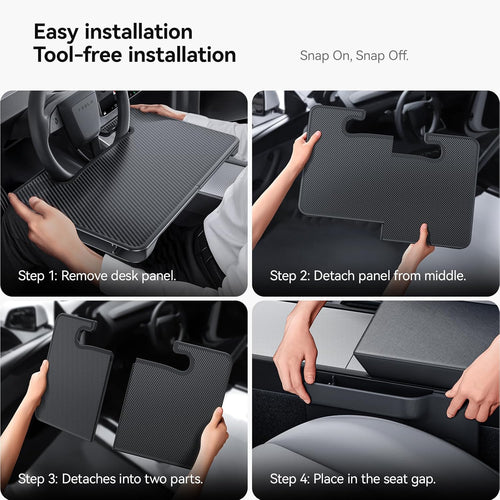 Easy installation
Tool-free installation

Snap On, Snap Off.

TESLA

Step 1: Remove desk panel.

Step 2: Detach panel from middle.

Step 3: Detaches into two parts.

Step 4: Place in the seat gap.