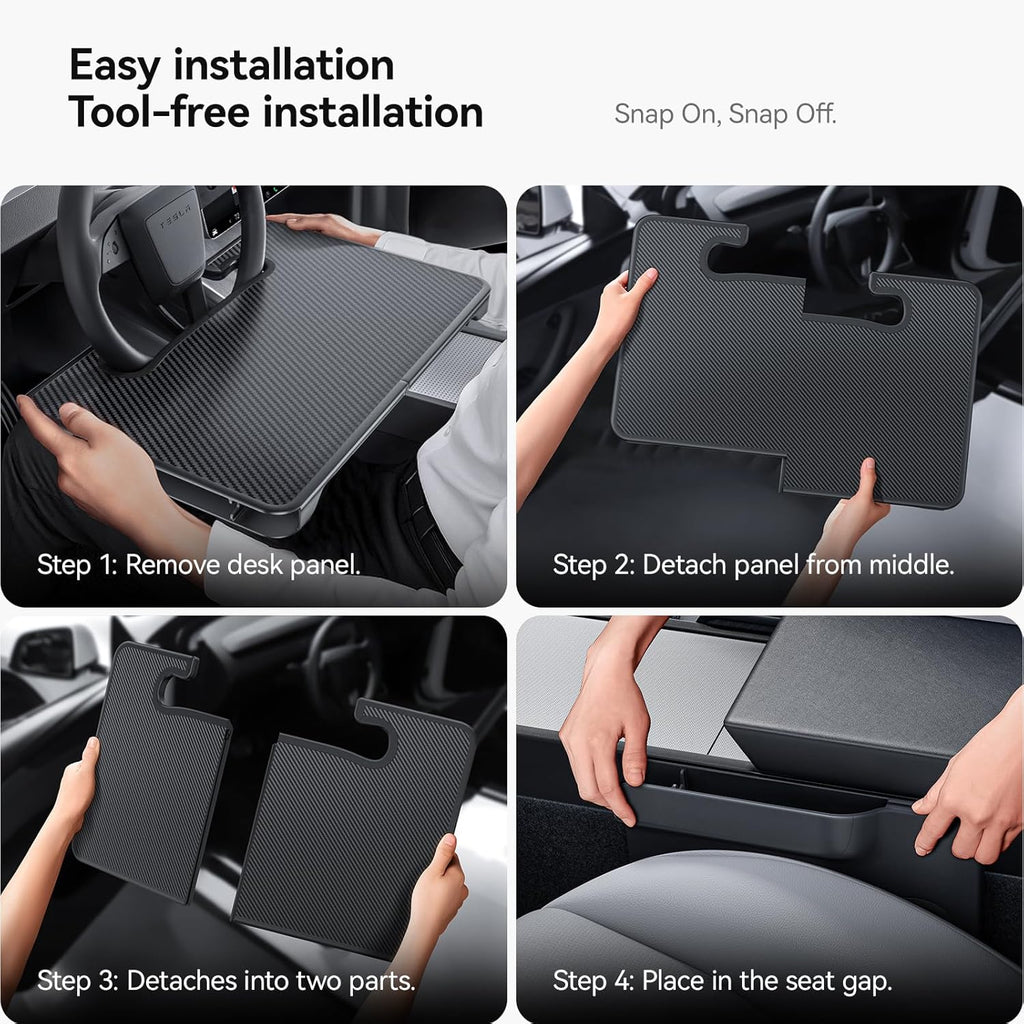 Easy installation
Tool-free installation

Snap On, Snap Off.

TESLA

Step 1: Remove desk panel.

Step 2: Detach panel from middle.

Step 3: Detaches into two parts.

Step 4: Place in the seat gap.